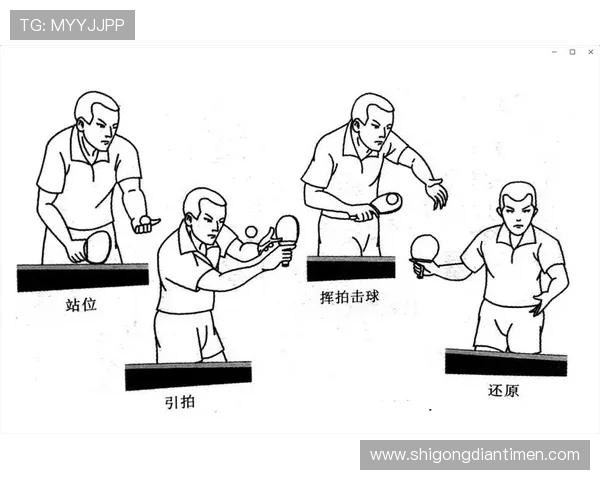 TG: MYYJJPP

站位

引拍

挥拍击球

还原

www.shigongdiantimen.com